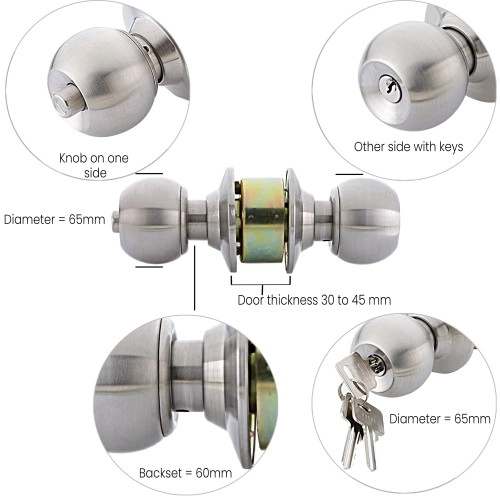 Knob on one side

Other side with keys

Diameter = 65mm

Door thickness 30 to 45 mm

Backset = 60mm

Diameter = 65mm